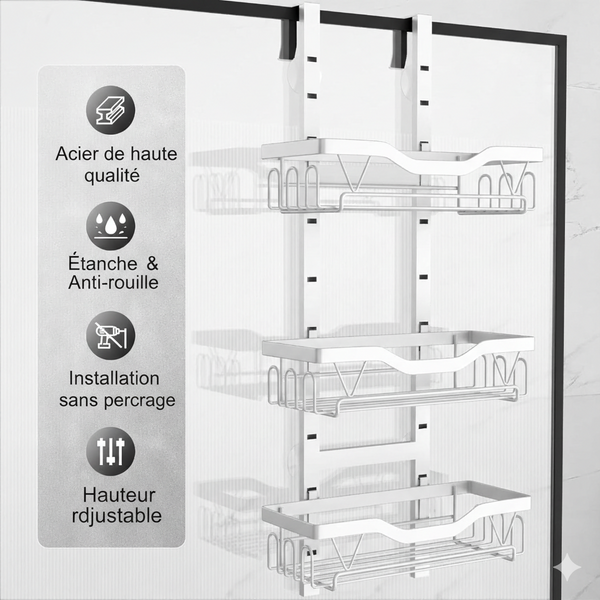 Acier de haute qualité

Étanche & Anti-rouille

Installation sans percrage

Hauteur rdjustable